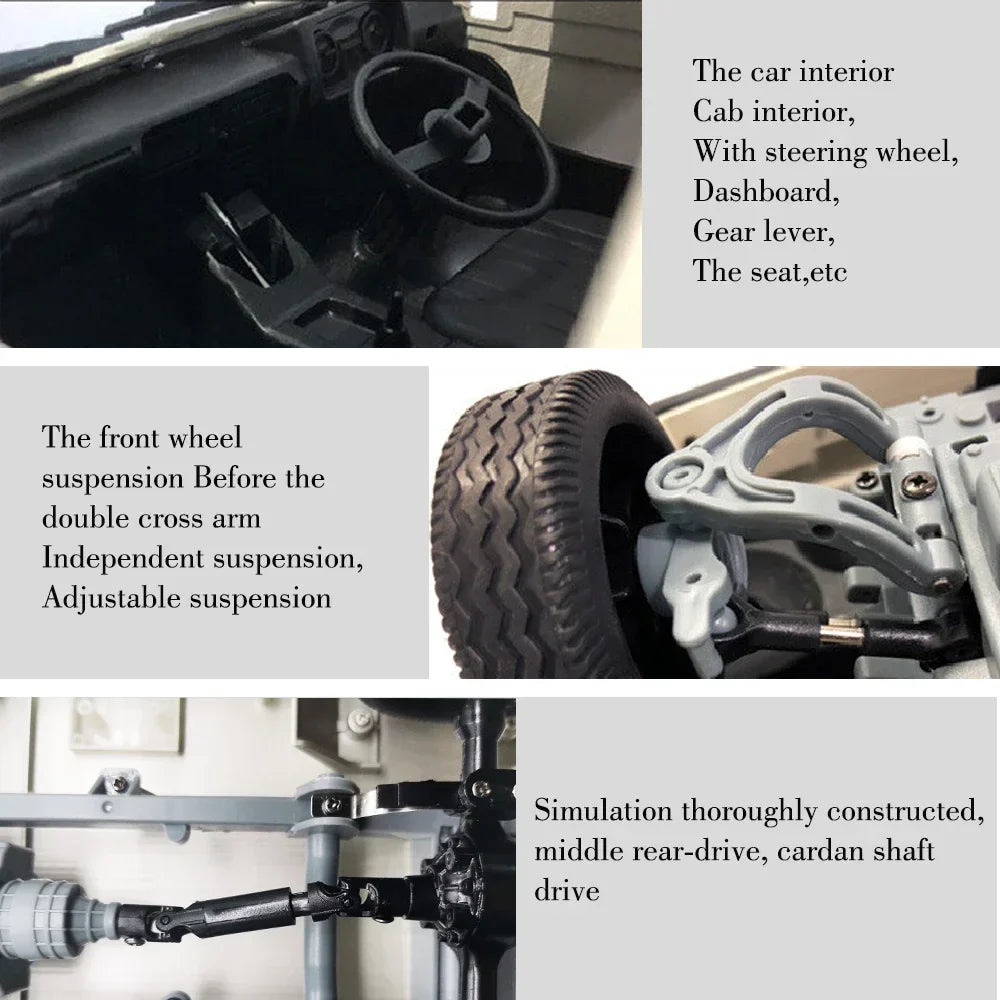 The car interior
Cab interior,
With steering wheel,
Dashboard,
Gear lever,
The seat,etc

The front wheel suspension Before the double cross arm Independent suspension, Adjustable suspension

Simulation thoroughly constructed, middle rear-drive, cardan shaft drive